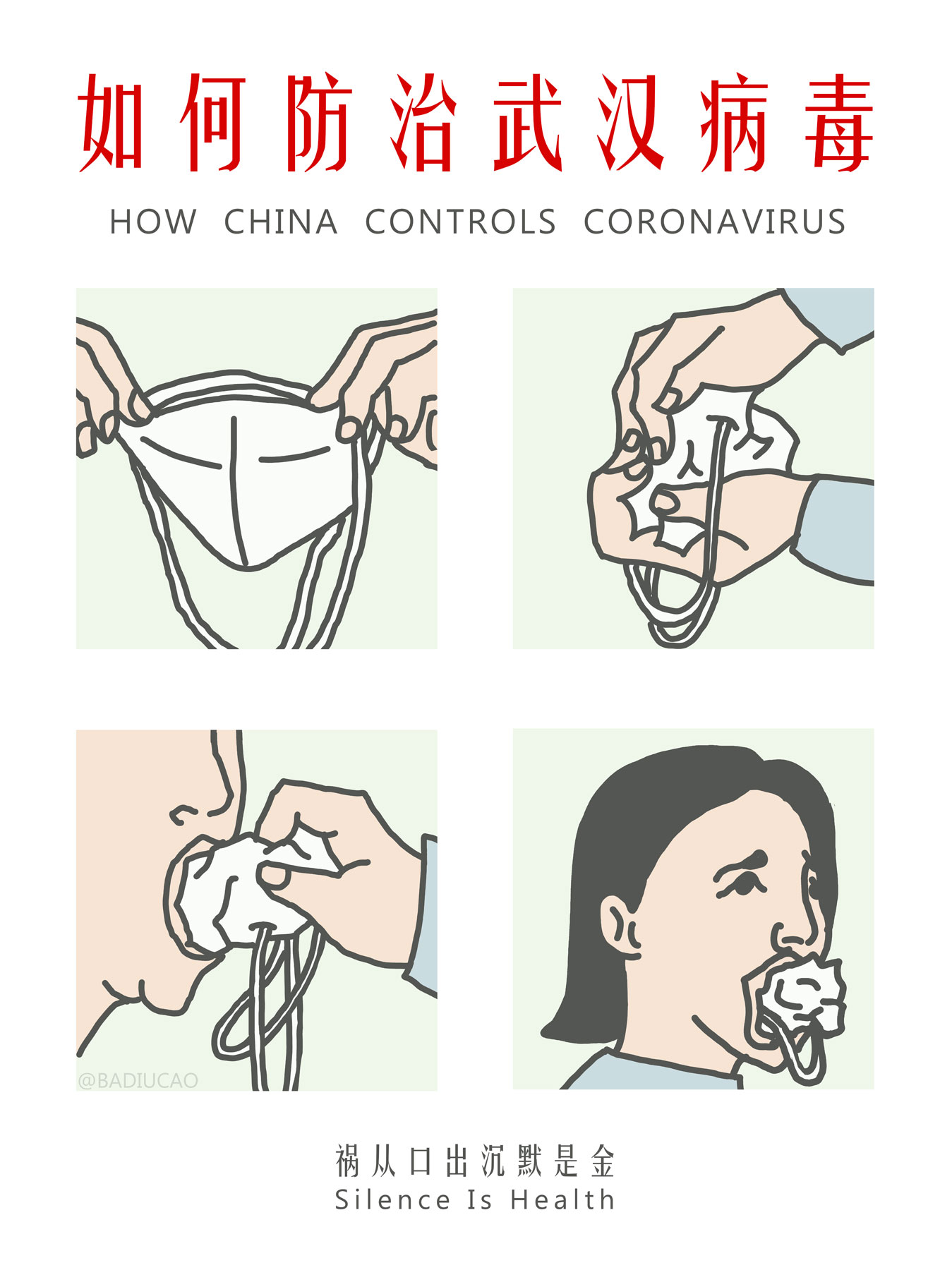 如何防治武汉病毒

HOW CHINA CONTROLS CORONAVIRUS

@BADIUCAO

祸从口出沉默是金

Silence Is Health